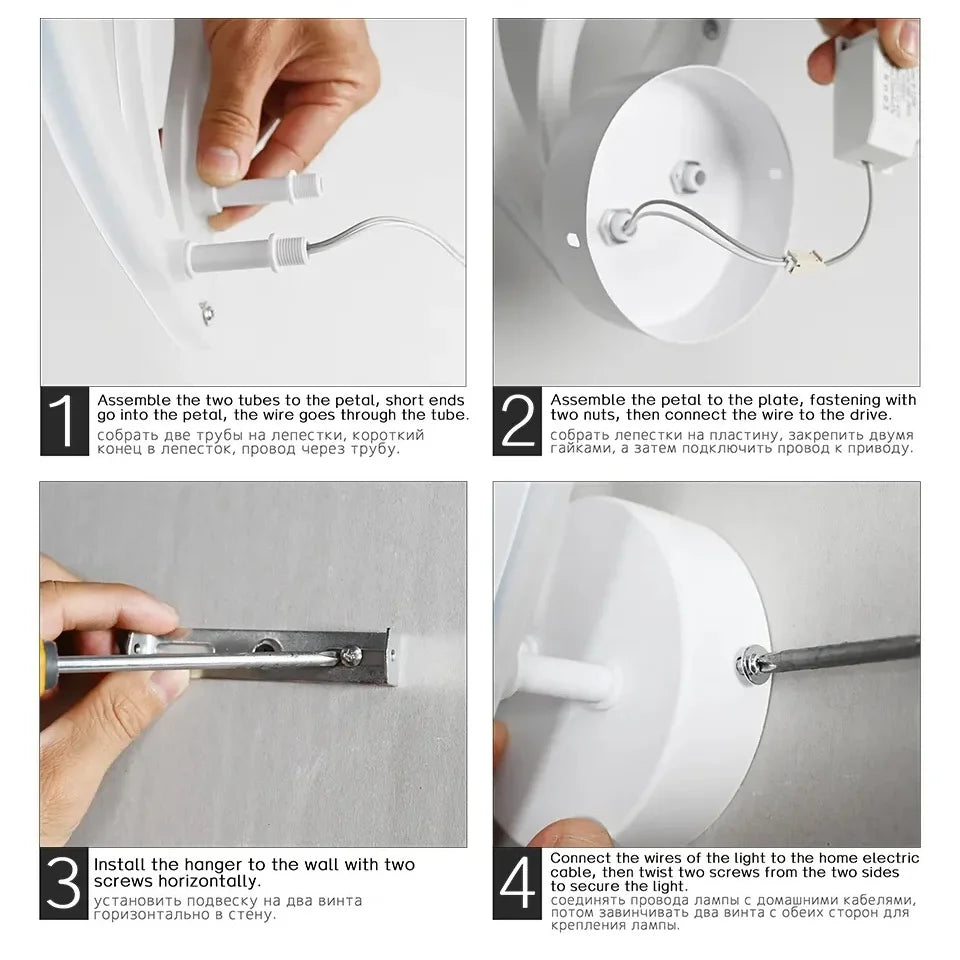 1 Assemble the two tubes to the petal, short ends go into the petal, the wire goes through the tube.
собрать две трубы на лепестки, короткий конец в лепесток, провод через трубу.

2 Assemble the petal to the plate, fastening with two nuts, then connect the wire to the drive.
собрать лепестки на пластину, закрепить двумя гайками, а затем подключить провод к приводу.

3 Install the hanger to the wall with two screws horizontally.
установить подвеску на два винта горизонтально в стену.

4 Connect the wires of the light to the home electric cable, then twist two screws from the two sides to secure the light.
соединять провода лампы с домашними кабелями, потом завинчивать два винта с обеих сторон для крепления лампы.