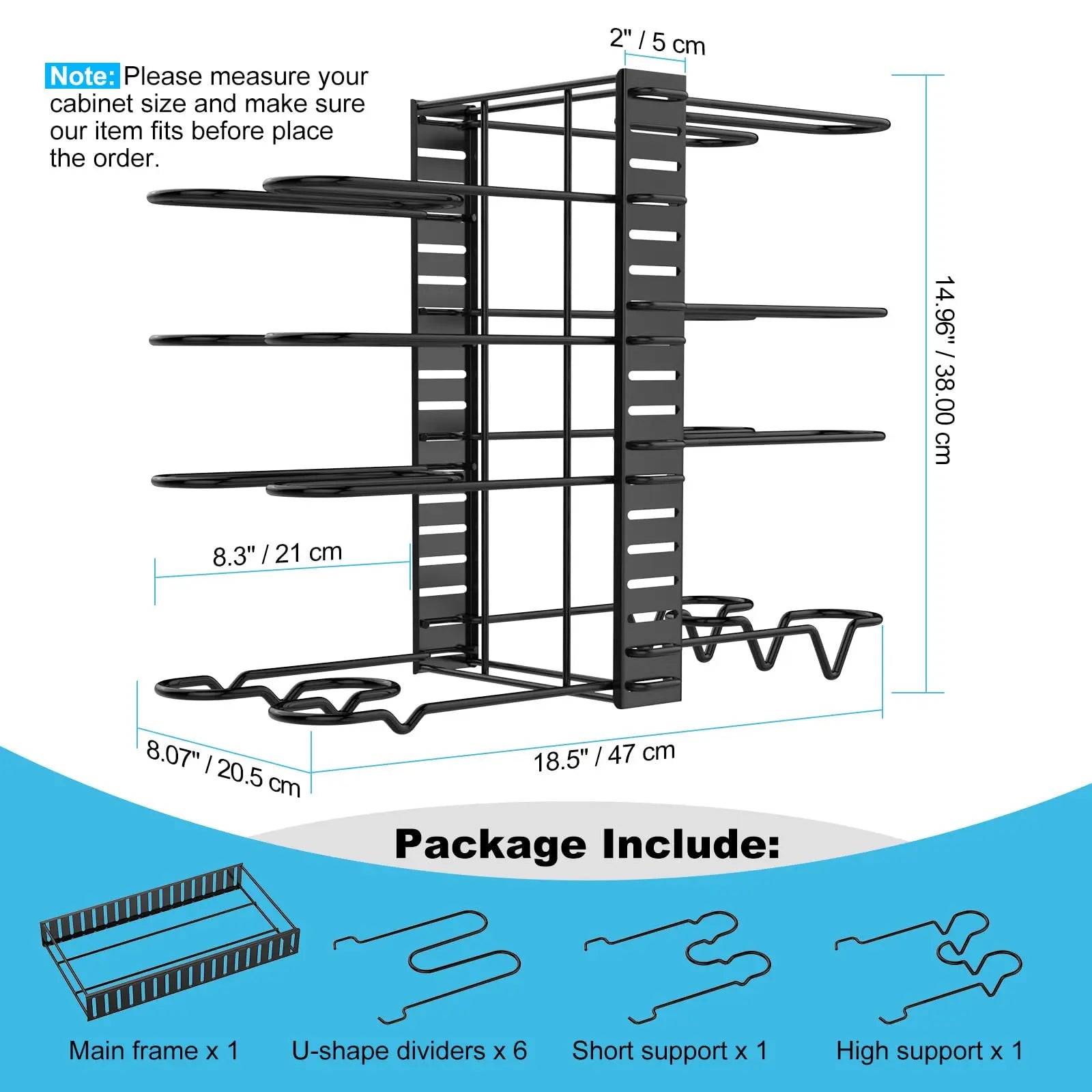 Note: Please measure your cabinet size and make sure our item fits before place the order.

2" / 5 cm

14.96" / 38.00 cm

8.3" / 21 cm

8.07" / 20.5 cm

18.5" / 47 cm

Package Include:

Main frame x 1

U-shape dividers x 6

Short support x 1

High support x 1